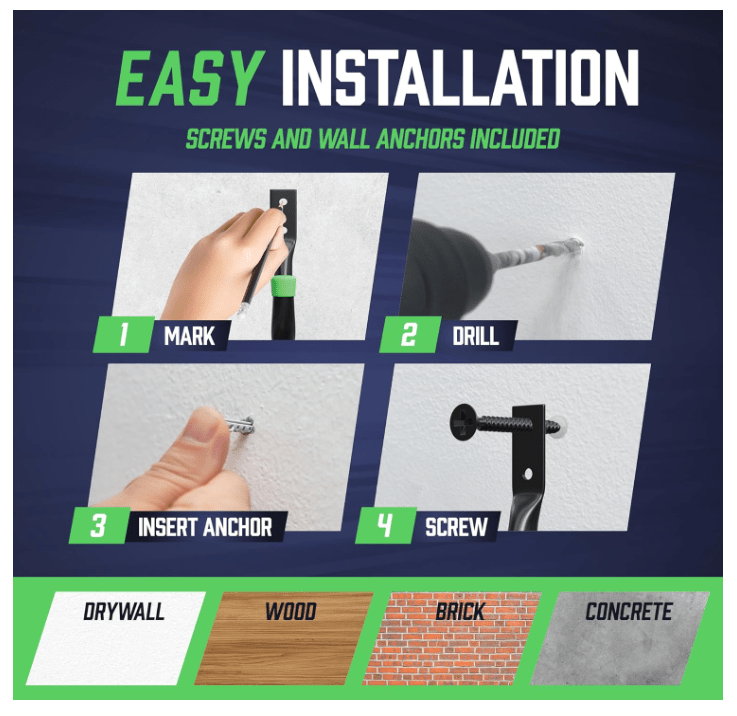 EASY INSTALLATION

SCREWS AND WALL ANCHORS INCLUDED

1 MARK

2 DRILL

3 INSERT ANCHOR

4 SCREW

DRYWALL

WOOD

BRICK

CONCRETE