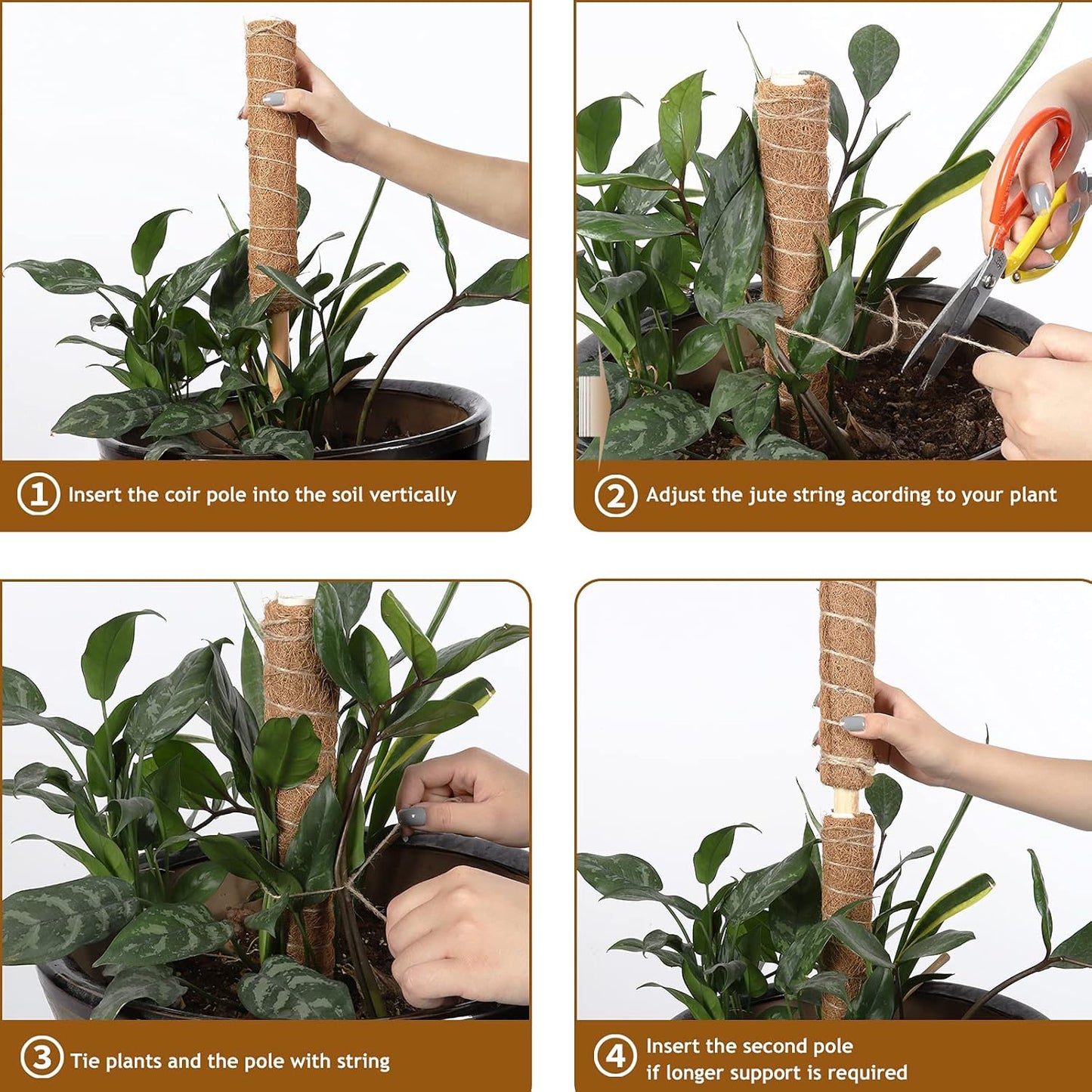 ① Insert the coir pole into the soil vertically

② Adjust the jute string acording to your plant

③ Tie plants and the pole with string

④ Insert the second pole if longer support is required