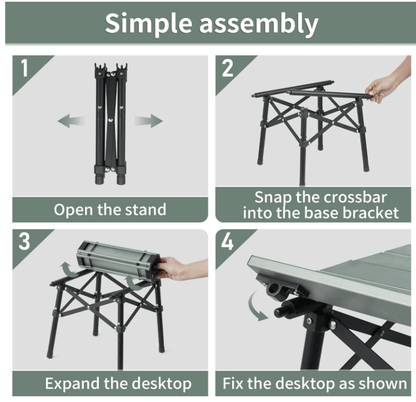 Simple assembly

1

Open the stand

2

Snap the crossbar into the base bracket

3

Expand the desktop

4

Fix the desktop as shown