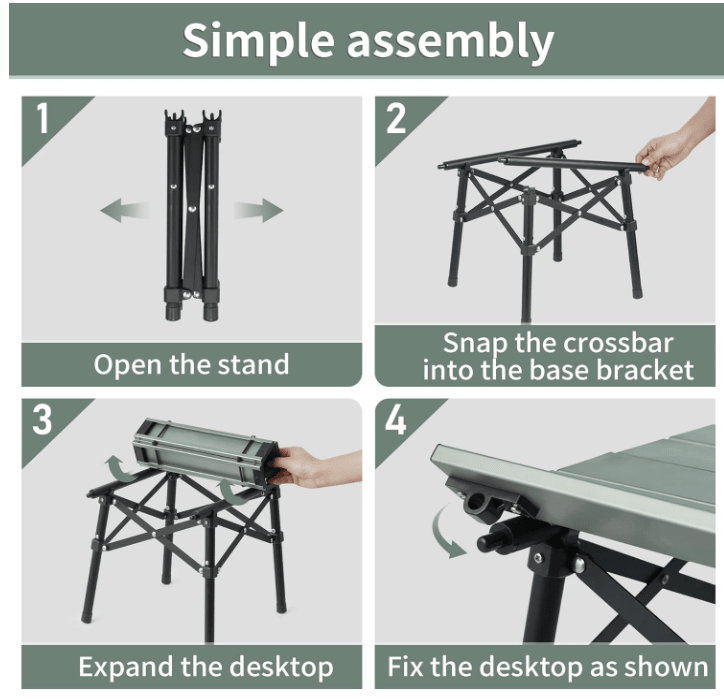 Simple assembly

1

Open the stand

2

Snap the crossbar into the base bracket

3

Expand the desktop

4

Fix the desktop as shown