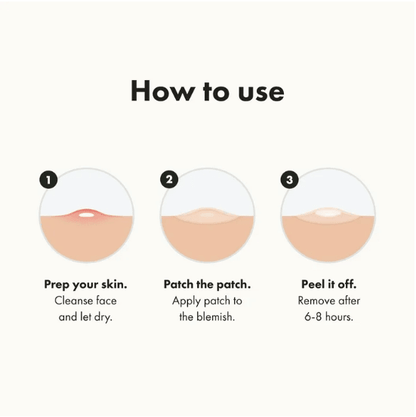 How to use

1

Prep your skin.
Cleanse face and let dry.

2

Patch the patch.
Apply patch to the blemish.

3

Peel it off.
Remove after 6-8 hours.