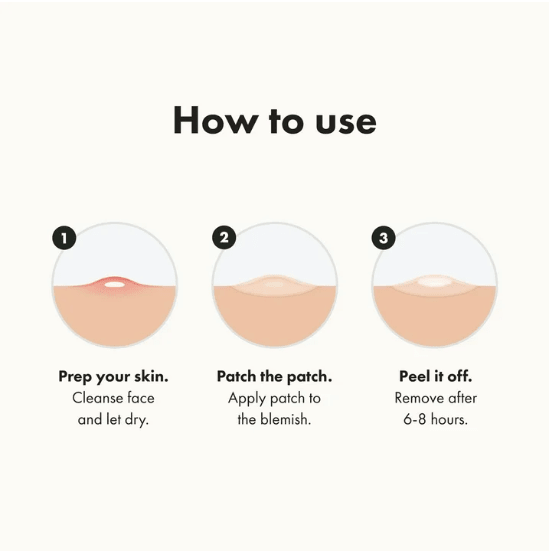 How to use

1

Prep your skin.
Cleanse face and let dry.

2

Patch the patch.
Apply patch to the blemish.

3

Peel it off.
Remove after 6-8 hours.