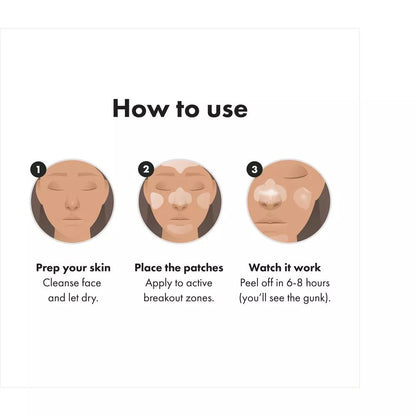 How to use

1

Prep your skin
Cleanse face and let dry.

2

Place the patches
Apply to active breakout zones.

3

Watch it work
Peel off in 6-8 hours (you'll see the gunk).