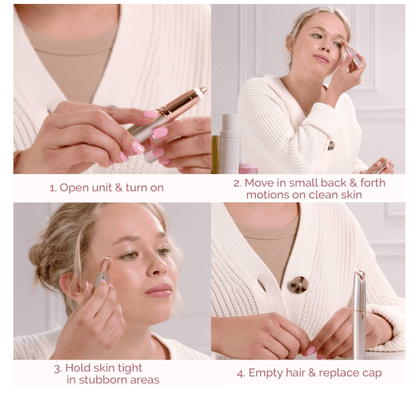 1. Open unit & turn on

2. Move in small back & forth motions on clean skin

3. Hold skin tight in stubborn areas

4. Empty hair & replace cap