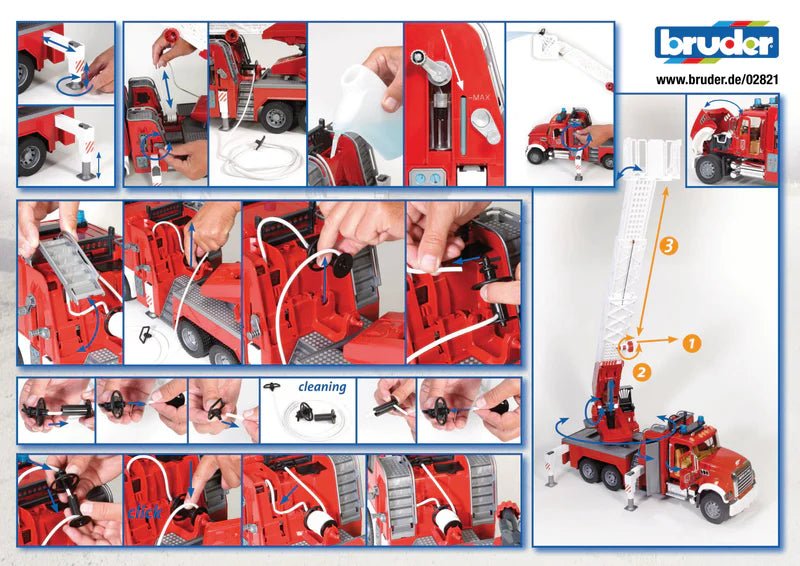 bruder
www.bruder.de/02821

MAX

3
1
2

cleaning

click