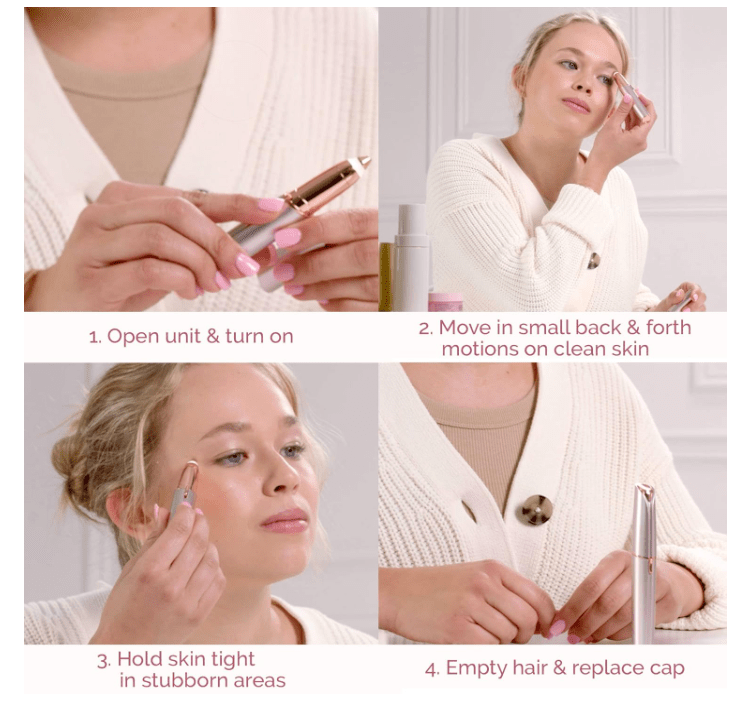 1. Open unit & turn on

2. Move in small back & forth motions on clean skin

3. Hold skin tight in stubborn areas

4. Empty hair & replace cap